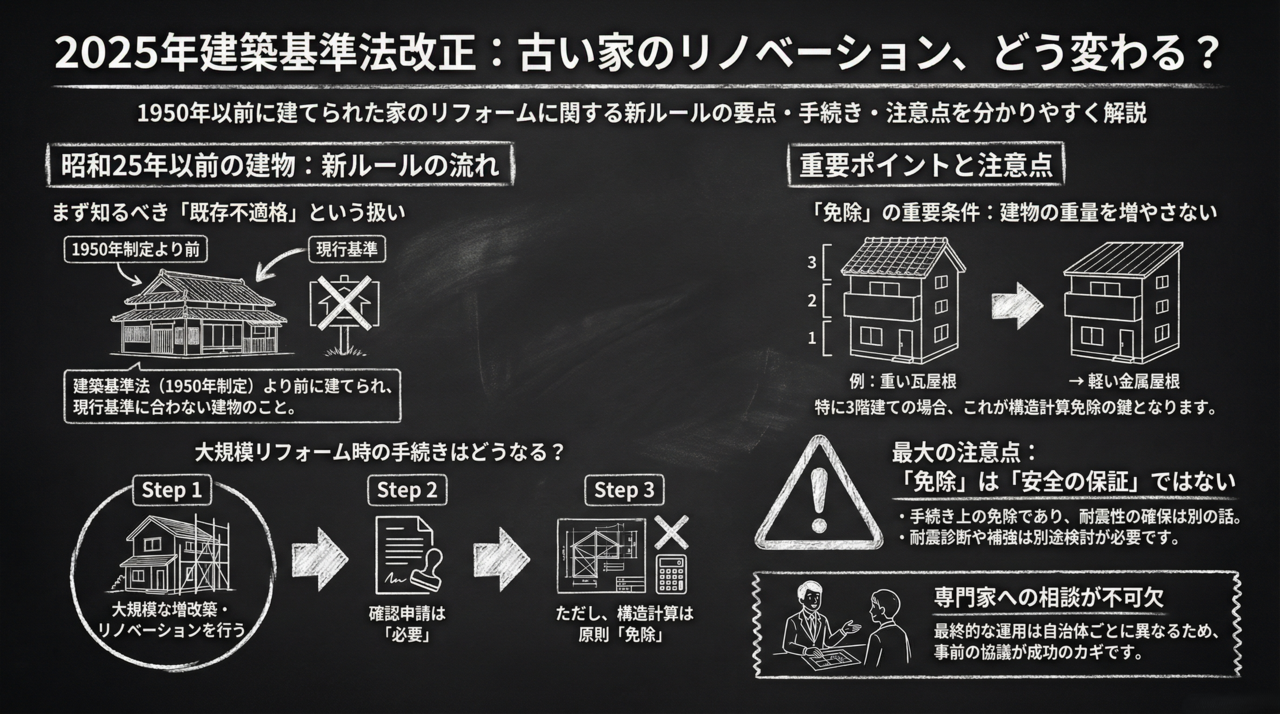 2025年建築基準法改正：古い家のリノベーション、どう変わる？

1950年以前に建てられた家のリフォームに関する新ルールの要点・手続き・注意点を分かりやすく解説

昭和25年以前の建物：新ルールの流れ

まず知るべき「既存不適格」という扱い

1950年制定より前

現行基準

建築基準法（1950年制定）より前に建てられ、現行基準に合わない建物のこと。

大規模リフォーム時の手続きはどうなる？

Step 1

大規模な増改築・リノベーションを行う

Step 2

確認申請は「必要」

Step 3

ただし、構造計算は原則「免除」

重要ポイントと注意点

「免除」の重要条件：建物の重量を増やさない

3
2
1

例：重い瓦屋根

→ 軽い金属屋根

特に3階建ての場合、これが構造計算免除の鍵となります。

最大の注意点：
「免除」は「安全の保証」ではない

・手続き上の免除であり、耐震性の確保は別の話。
・耐震診断や補強は別途検討が必要です。

専門家への相談が不可欠

最終的な運用は自治体ごとに異なるため、事前の協議が成功のカギです。