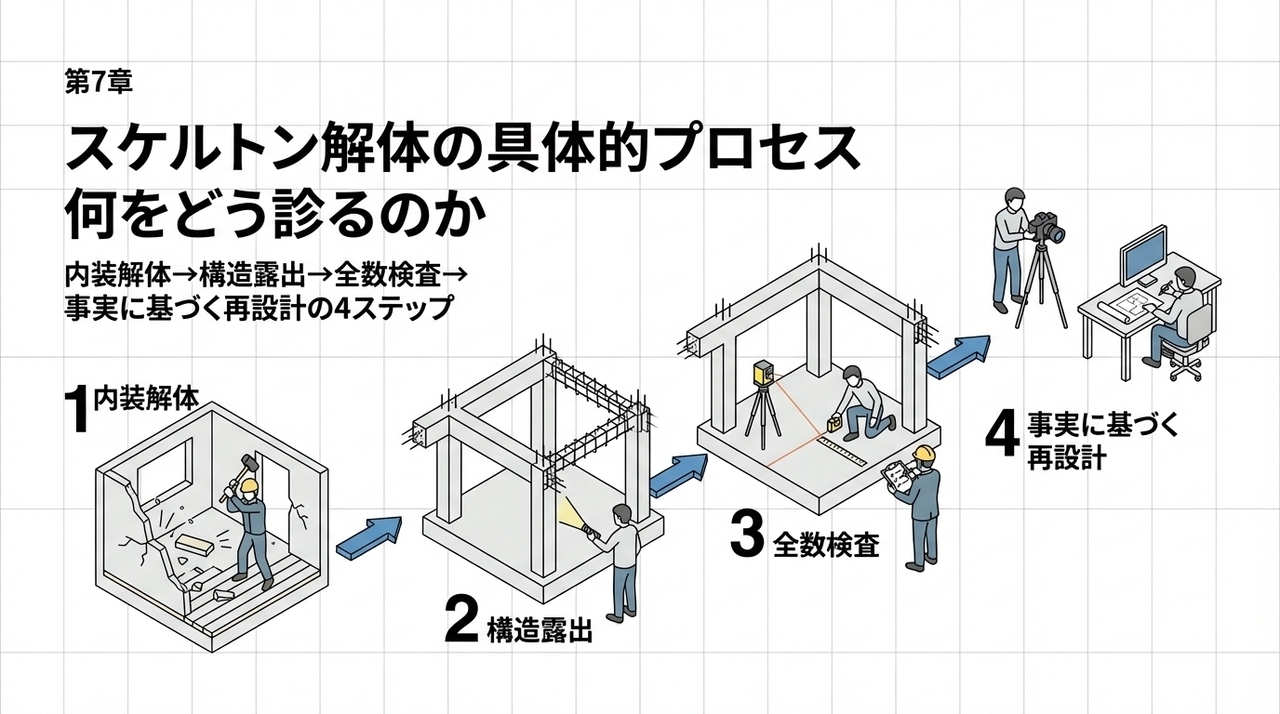 第7章

スケルトン解体の具体的プロセス
何をどう診るのか

内装解体→構造露出→全数検査→
事実に基づく再設計の4ステップ

1 内装解体

2 構造露出

3 全数検査

4 事実に基づく再設計