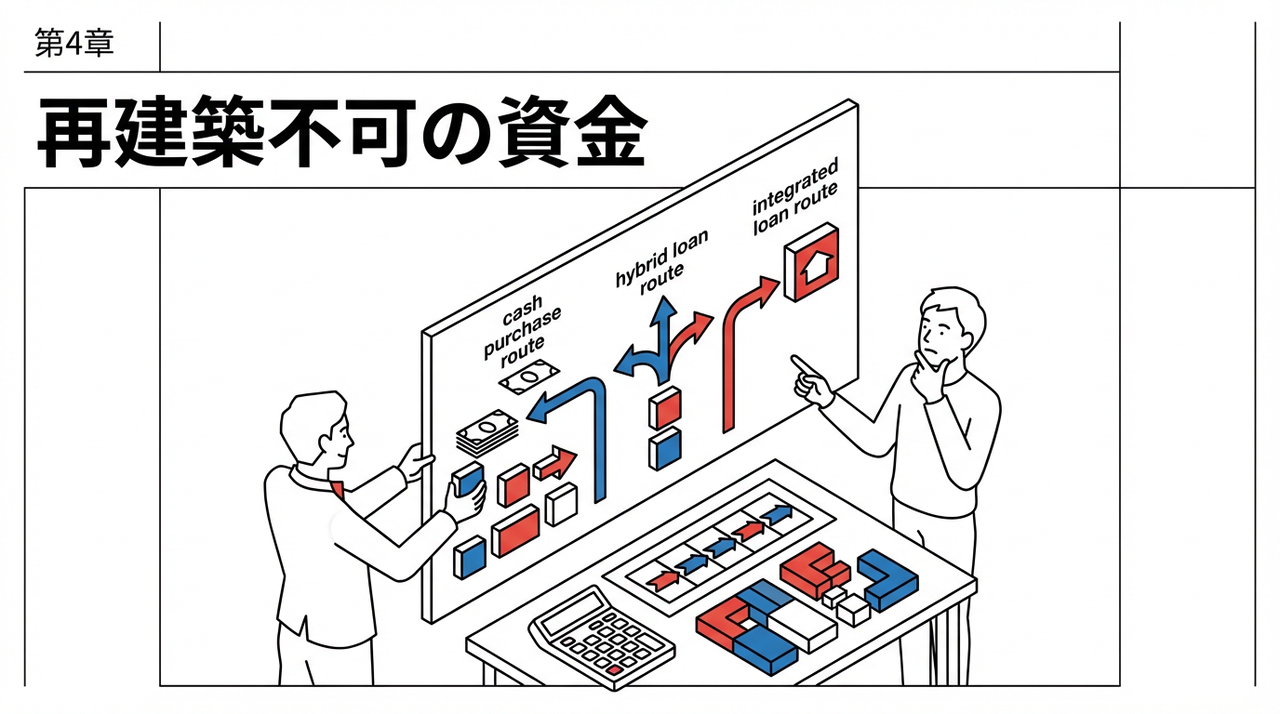 第4章

再建築不可の資金

cash purchase route

hybrid loan route

integrated loan route