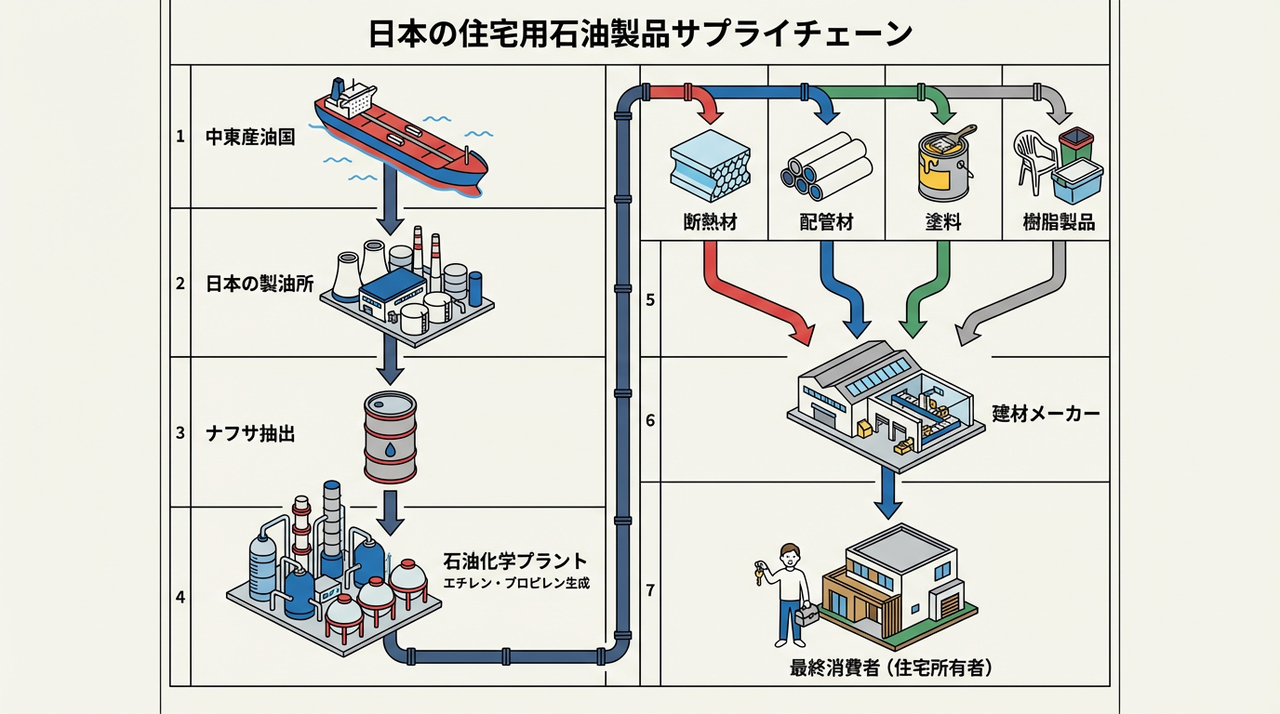 日本の住宅用石油製品サプライチェーン

1 中東産油国

2 日本の製油所

3 ナフサ抽出

4 石油化学プラント
エチレン・プロピレン生成

断熱材
配管材
塗料
樹脂製品

5

6 建材メーカー

7 最終消費者（住宅所有者）