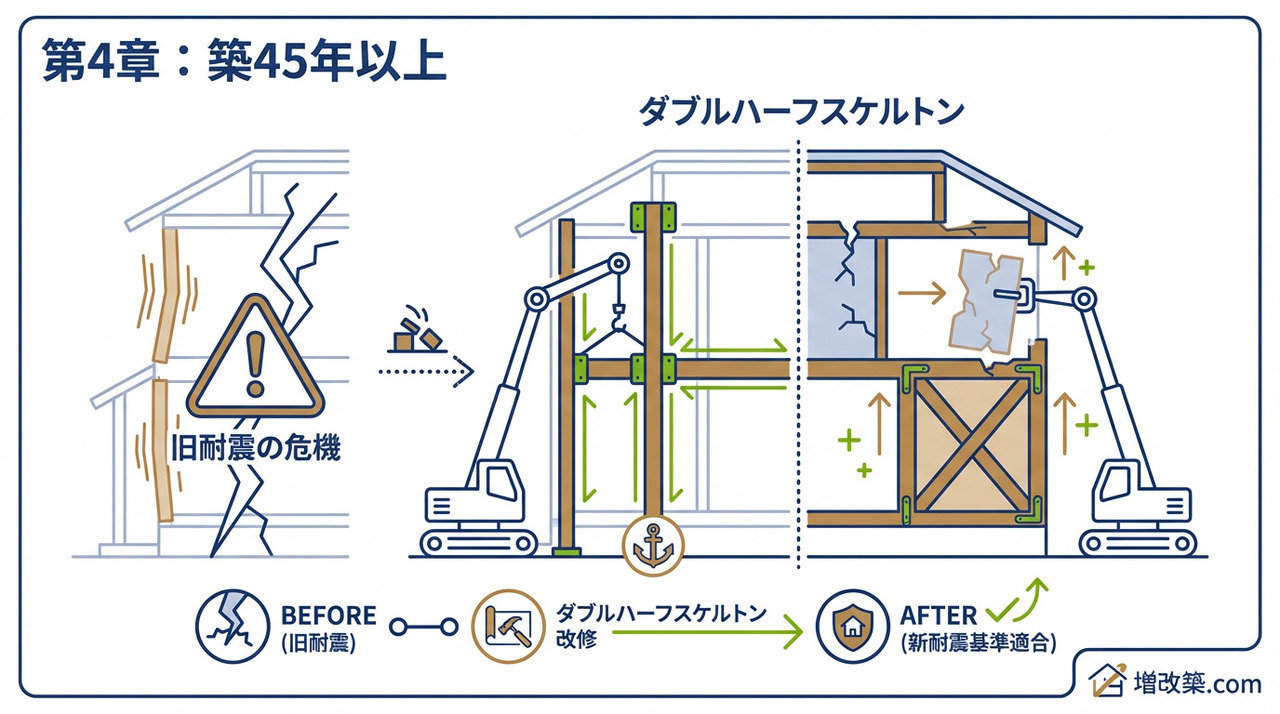 第4章：築45年以上

ダブルハーフスケルトン

旧耐震の危機

BEFORE
(旧耐震)

ダブルハーフスケルトン
改修

AFTER
(新耐震基準適合)

増改築.com